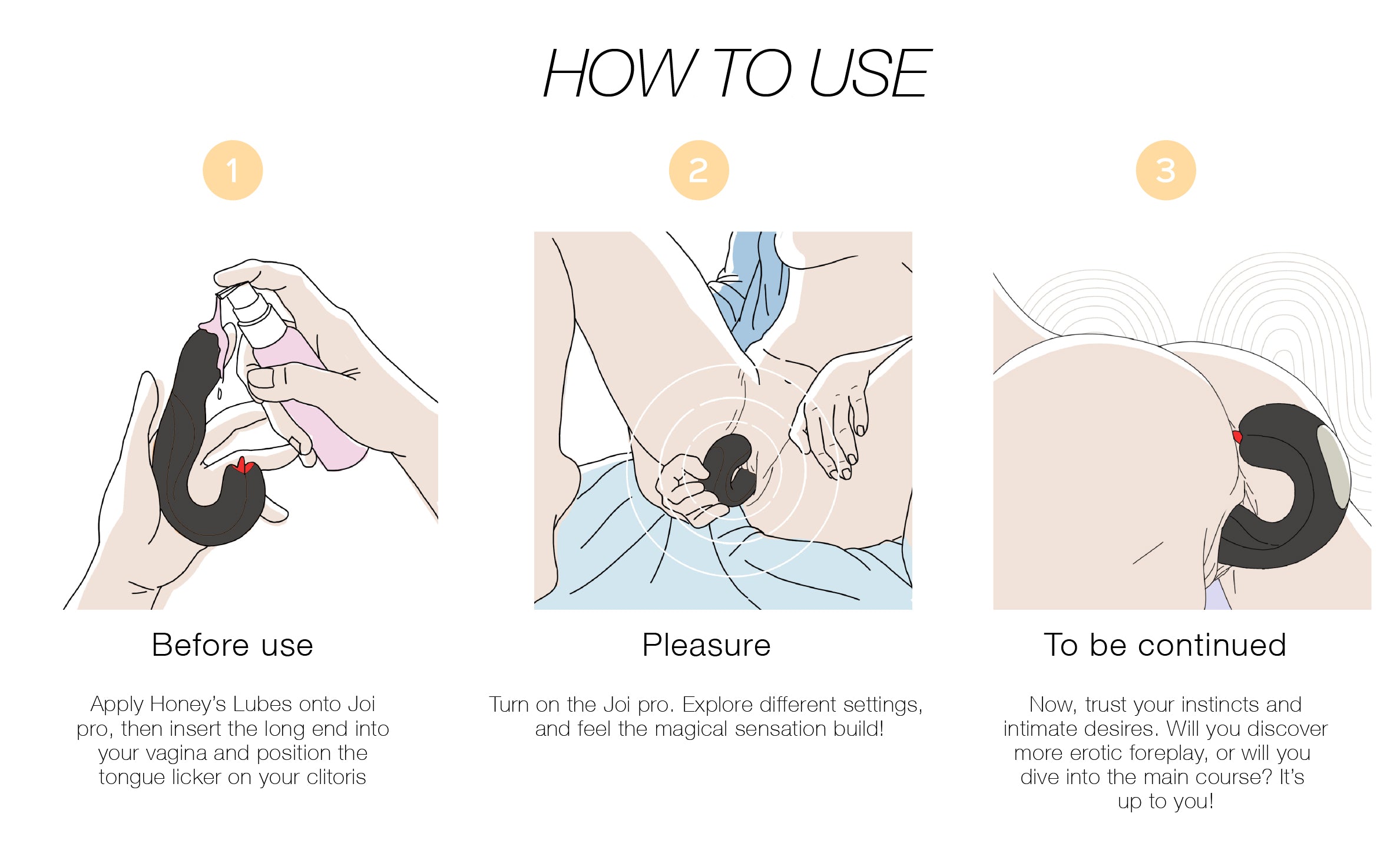 HOW TO USE

1

Before use

Apply Honey's Lubes onto Joi pro, then insert the long end into your vagina and position the tongue licker on your clitoris

2

Pleasure

Turn on the Joi pro. Explore different settings, and feel the magical sensation build!

3

To be continued

Now, trust your instincts and intimate desires. Will you discover more erotic foreplay, or will you dive into the main course? It's up to you!